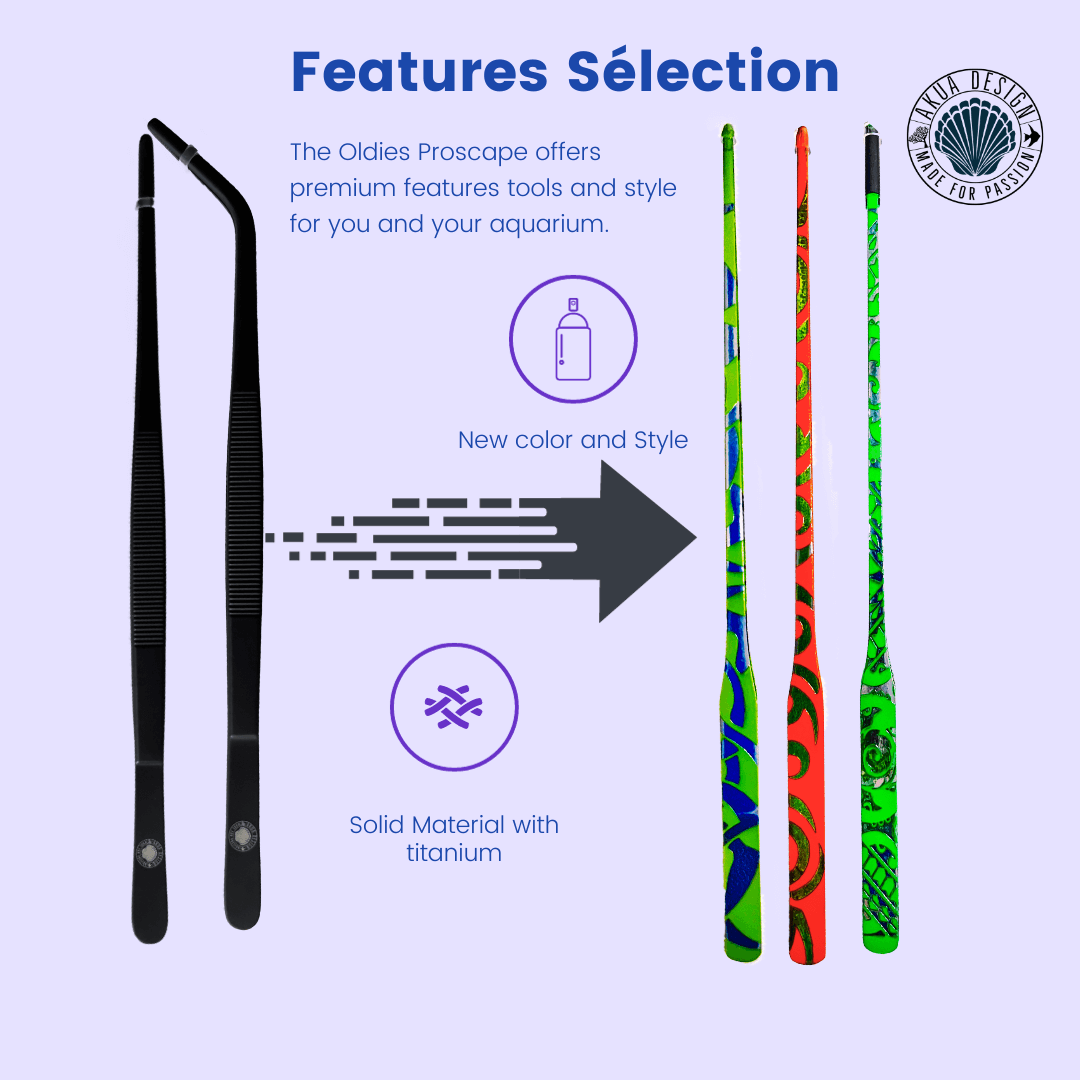 Features Sélection

AKUA DESIGN
MADE FOR PASSION

The Oldies Proscape offers premium features tools and style for you and your aquarium.

New color and Style

Solid Material with titanium